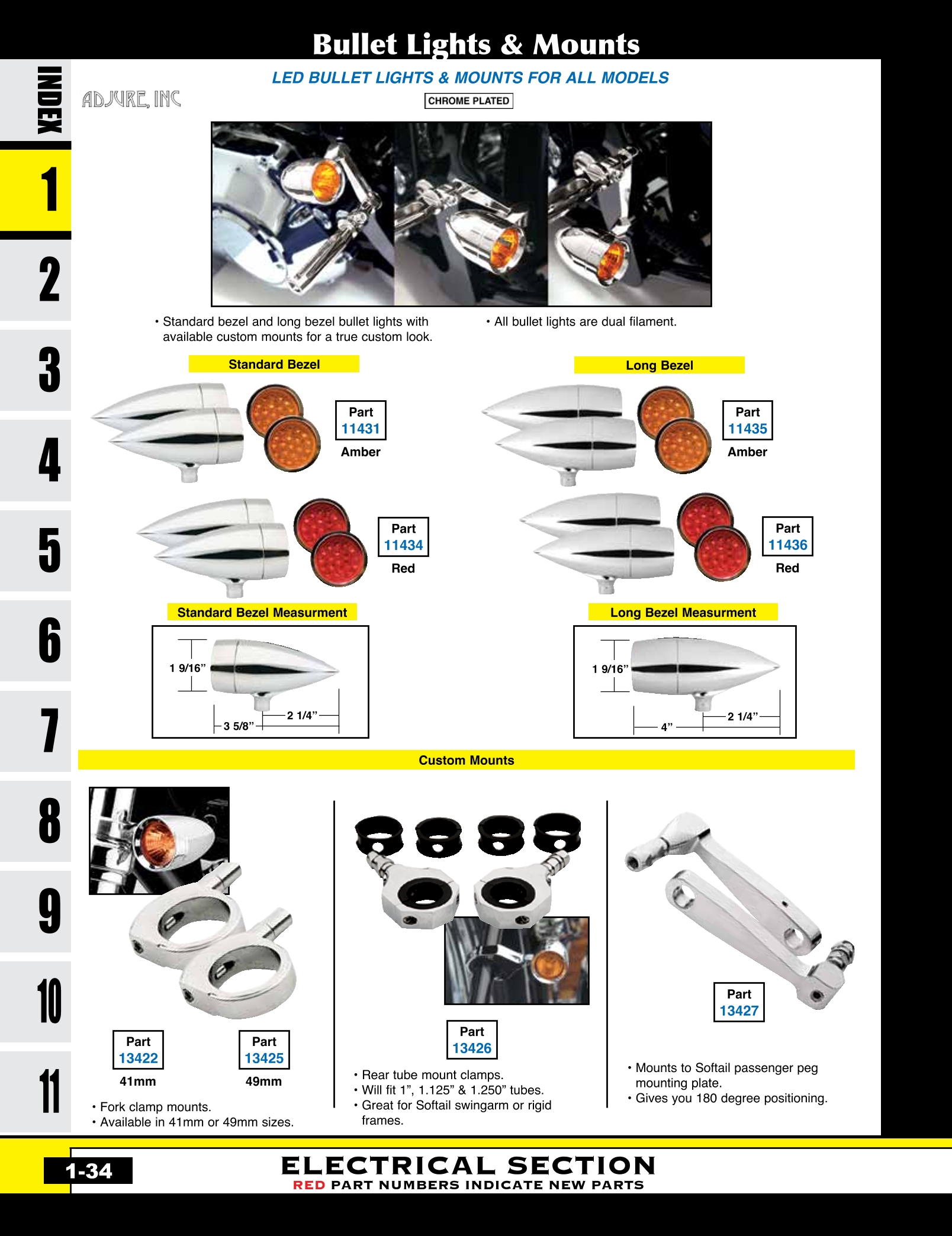 Bullet Lights & Mounts

INDEX

1
2
3
4
5
6
7
8
9
10
11

LED BULLET LIGHTS & MOUNTS FOR ALL MODELS

ADJURE, INC

CHROME PLATED

• Standard bezel and long bezel bullet lights with available custom mounts for a true custom look.

• All bullet lights are dual filament.

Standard Bezel

Part 11431
Amber

Part 11434
Red

Long Bezel

Part 11435
Amber

Part 11436
Red

Standard Bezel Measurment

1 9/16"
2 1/4"
3 5/8"

Long Bezel Measurment

1 9/16"
2 1/4"
4"

Custom Mounts

Part 13422
41mm

Part 13425
49mm

• Fork clamp mounts.
• Available in 41mm or 49mm sizes.

Part 13426

• Rear tube mount clamps.
• Will fit 1", 1.125" & 1.250" tubes.
• Great for Softail swingarm or rigid frames.

Part 13427

• Mounts to Softail passenger peg mounting plate.
• Gives you 180 degree positioning.

1-34

ELECTRICAL SECTION
RED PART NUMBERS INDICATE NEW PARTS