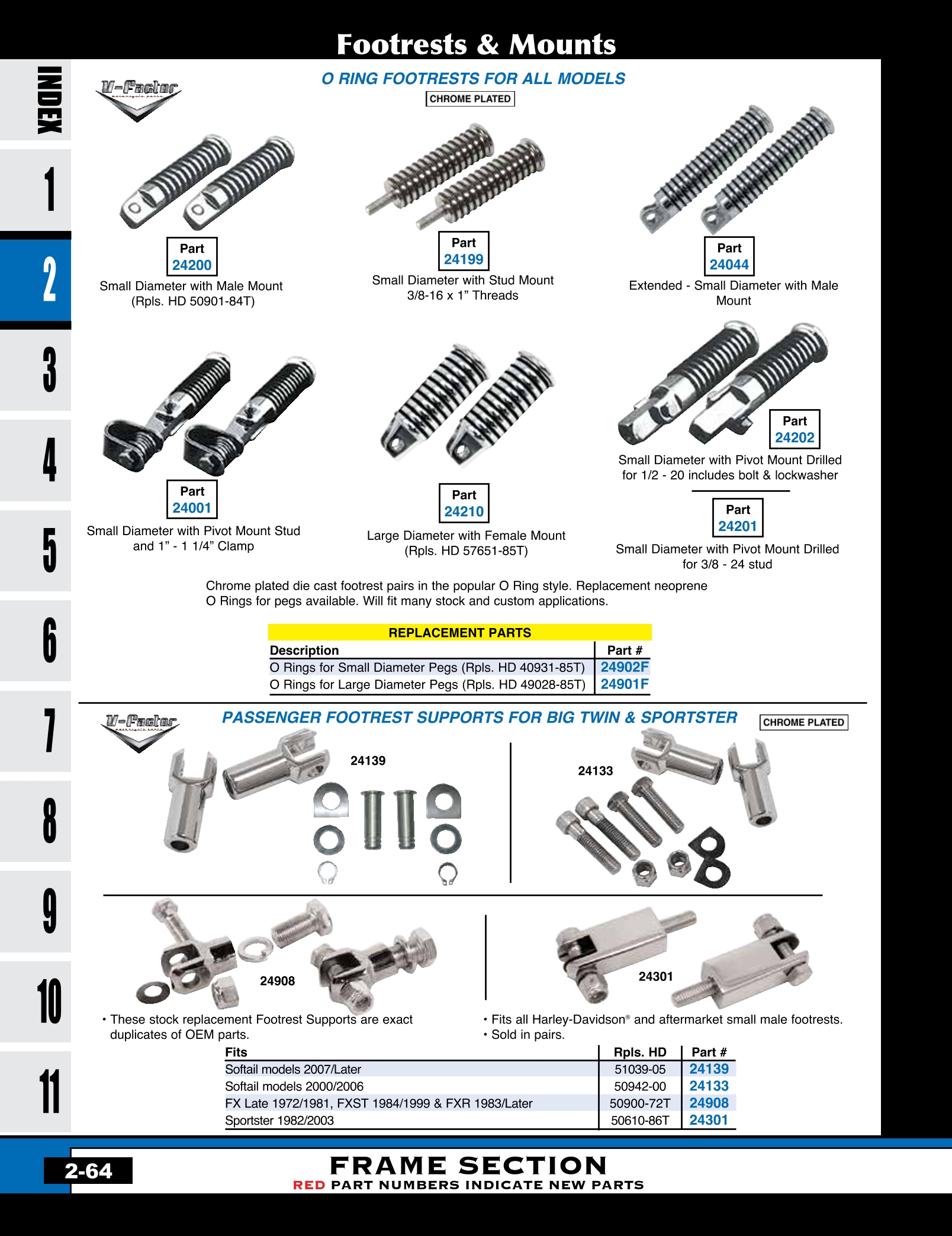 Footrests & Mounts

INDEX
1
2
3
4
5
6
7
8
9
10
11

V-Factor

O RING FOOTRESTS FOR ALL MODELS

CHROME PLATED

Part
24200
Small Diameter with Male Mount (Rpls. HD 50901-84T)

Part
24199
Small Diameter with Stud Mount 3/8-16 x 1” Threads

Part
24044
Extended - Small Diameter with Male Mount

Part
24001
Small Diameter with Pivot Mount Stud and 1” - 1 1/4” Clamp

Part
24210
Large Diameter with Female Mount (Rpls. HD 57651-85T)

Part
24202
Small Diameter with Pivot Mount Drilled for 1/2 - 20 includes bolt & lockwasher

Part
24201
Small Diameter with Pivot Mount Drilled for 3/8 - 24 stud

Chrome plated die cast footrest pairs in the popular O Ring style. Replacement neoprene O Rings for pegs available. Will fit many stock and custom applications.

REPLACEMENT PARTS

| Description | Part # |
|---|---|
| O Rings for Small Diameter Pegs (Rpls. HD 40931-85T) | 24902F |
| O Rings for Large Diameter Pegs (Rpls. HD 49028-85T) | 24901F |

V-Factor

PASSENGER FOOTREST SUPPORTS FOR BIG TWIN & SPORTSTER

CHROME PLATED

24139

24133

24908

24301

• These stock replacement Footrest Supports are exact duplicates of OEM parts.

• Fits all Harley-Davidson® and aftermarket small male footrests.
• Sold in pairs.

| Fits | Rpls. HD | Part # |
|---|---|---|
| Softail models 2007/Later | 51039-05 | 24139 |
| Softail models 2000/2006 | 50942-00 | 24133 |
| FX Late 1972/1981, FXST 1984/1999 & FXR 1983/Later | 50900-72T | 24908 |
| Sportster 1982/2003 | 50610-86T | 24301 |

2-64

FRAME SECTION
RED PART NUMBERS INDICATE NEW PARTS